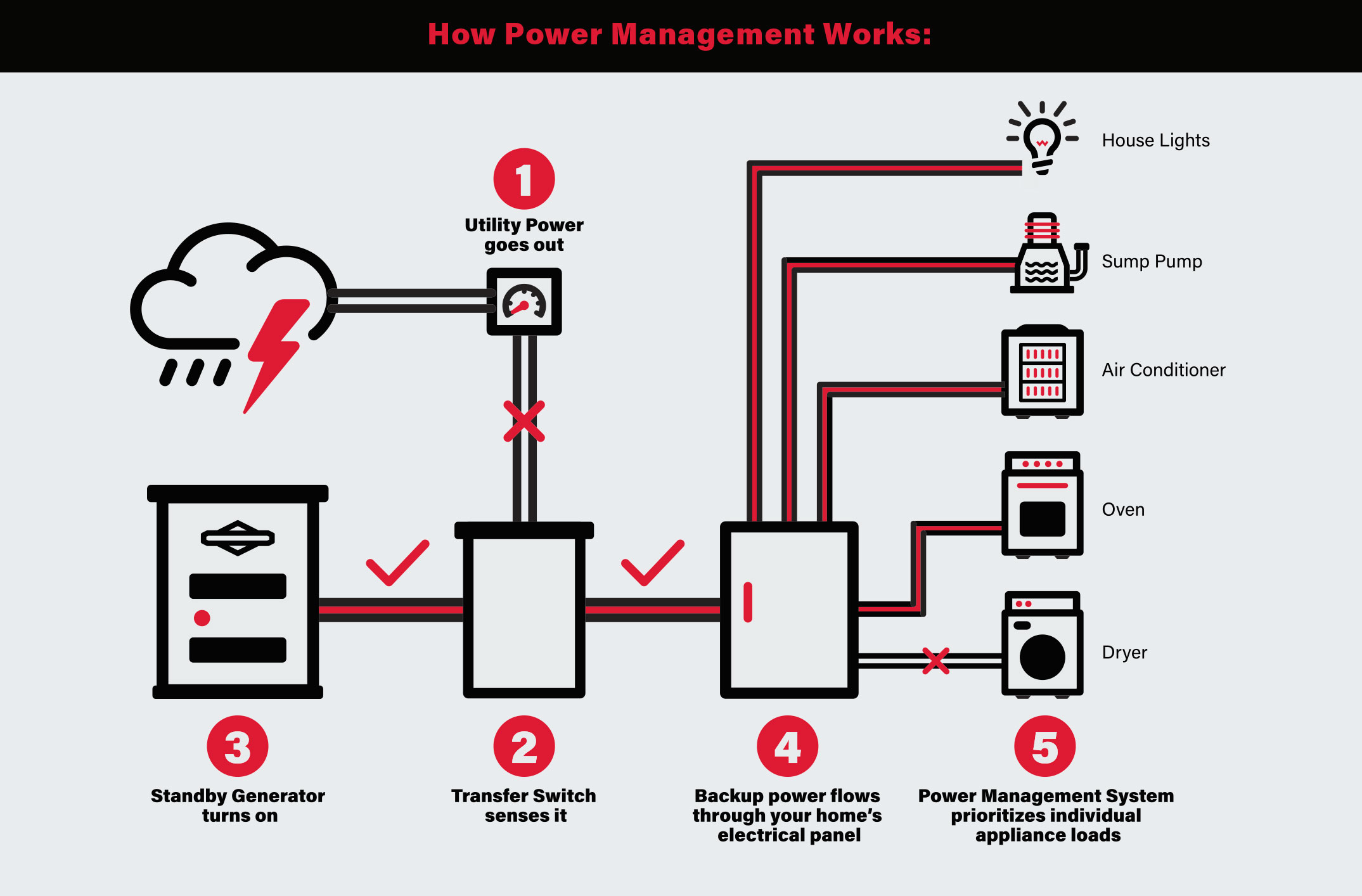 How Power Management Works:

1
Utility Power goes out

House Lights

Sump Pump

Air Conditioner

Oven

Dryer

3
Standby Generator turns on

2
Transfer Switch senses it

4
Backup power flows through your home's electrical panel

5
Power Management System prioritizes individual appliance loads